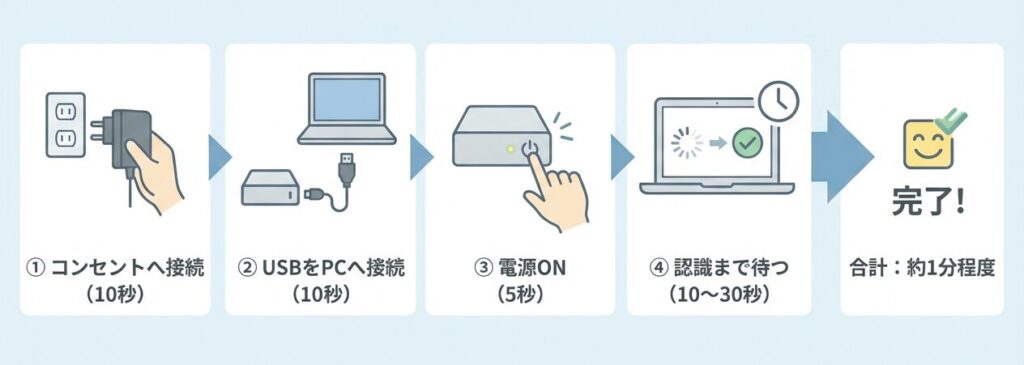 ① コンセントへ接続
（10秒）

② USBをPCへ接続
（10秒）

③ 電源ON
（5秒）

④ 認識まで待つ
（10〜30秒）

完了！

合計：約1分程度