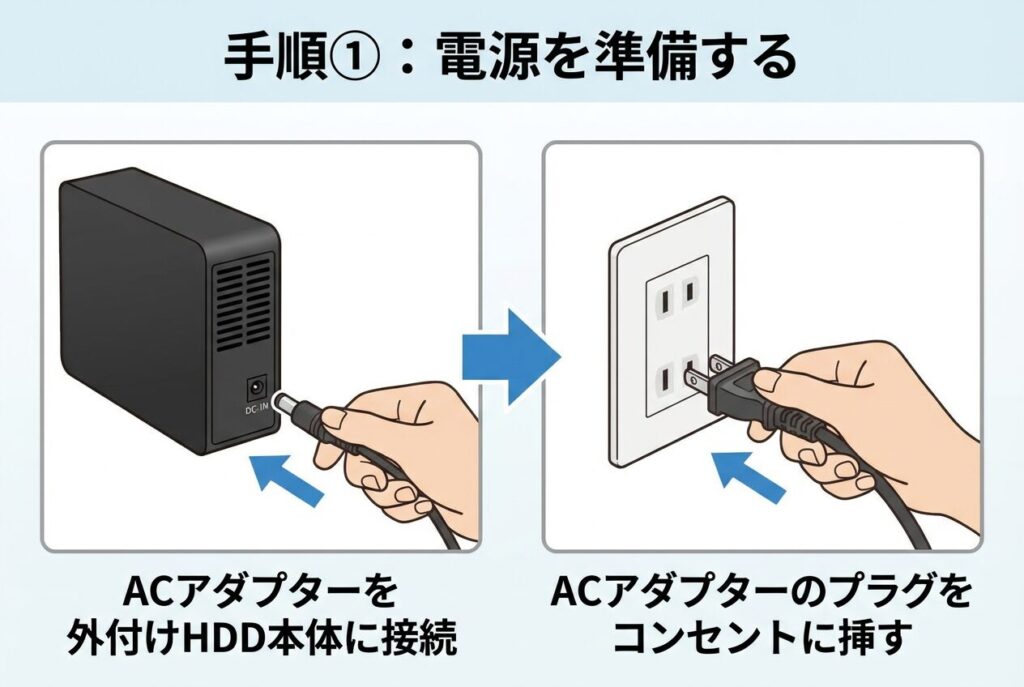 手順①：電源を準備する

DC-IN

ACアダプターを
外付けHDD本体に接続

ACアダプターのプラグを
コンセントに挿す